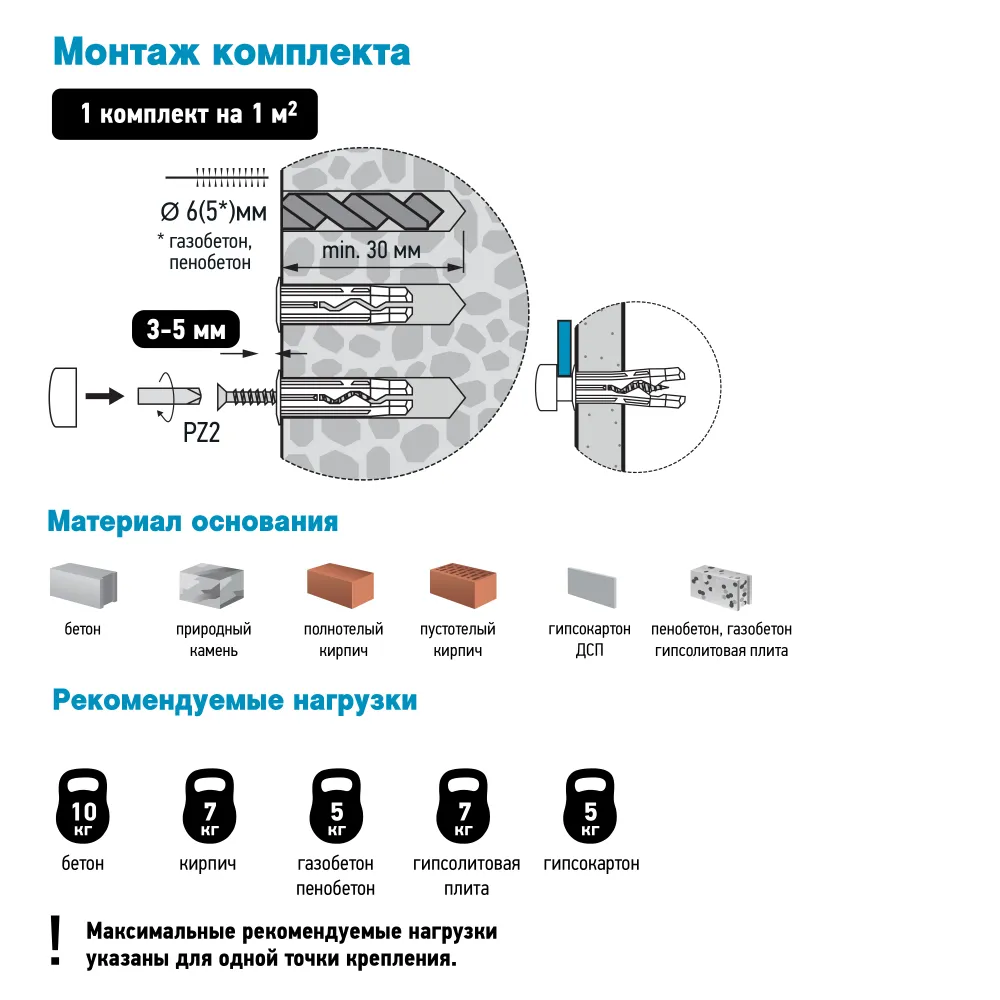 Монтаж комплекта

1 комплект на 1 м$^2$

Ø 6(5*)мм
* газобетон, пенобетон

min. 30 мм

3-5 мм

PZ2

Материал основания

бетон

природный камень

полнотелый кирпич

пустотелый кирпич

гипсокартон ДСП

пенобетон, газобетон гипсолитовая плита

Рекомендуемые нагрузки

10 кг
бетон

7 кг
кирпич

5 кг
газобетон пенобетон

7 кг
гипсолитовая плита

5 кг
гипсокартон

!
Максимальные рекомендуемые нагрузки указаны для одной точки крепления.