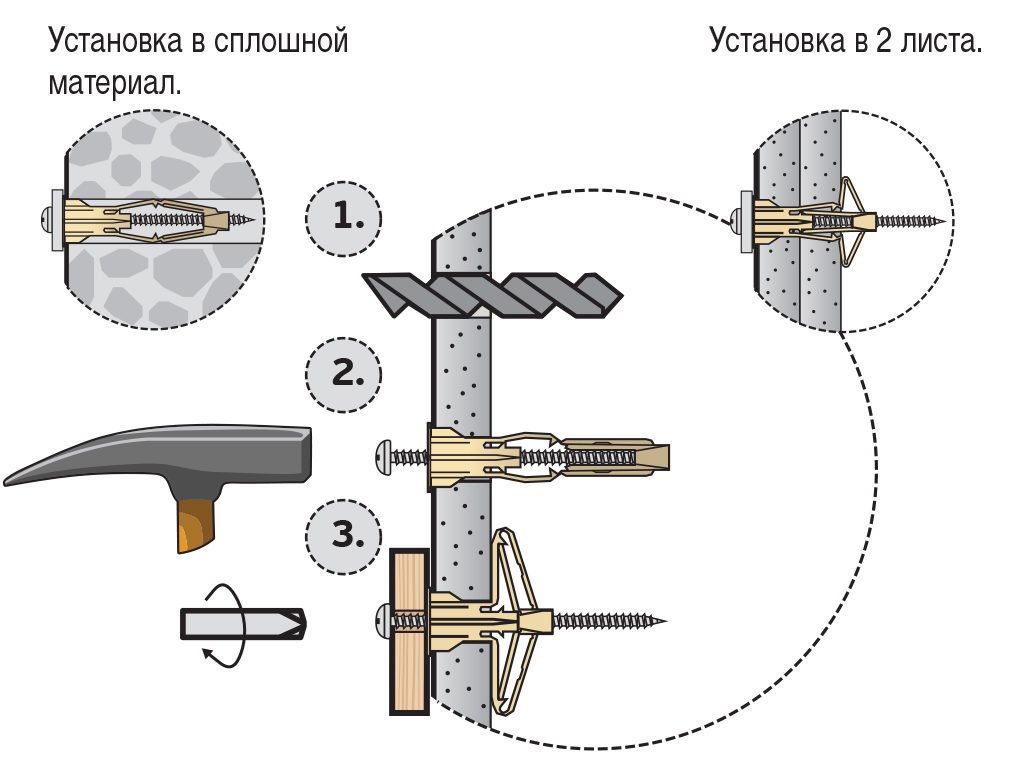 Установка в сплошной материал.

Установка в 2 листа.

1.

2.

3.