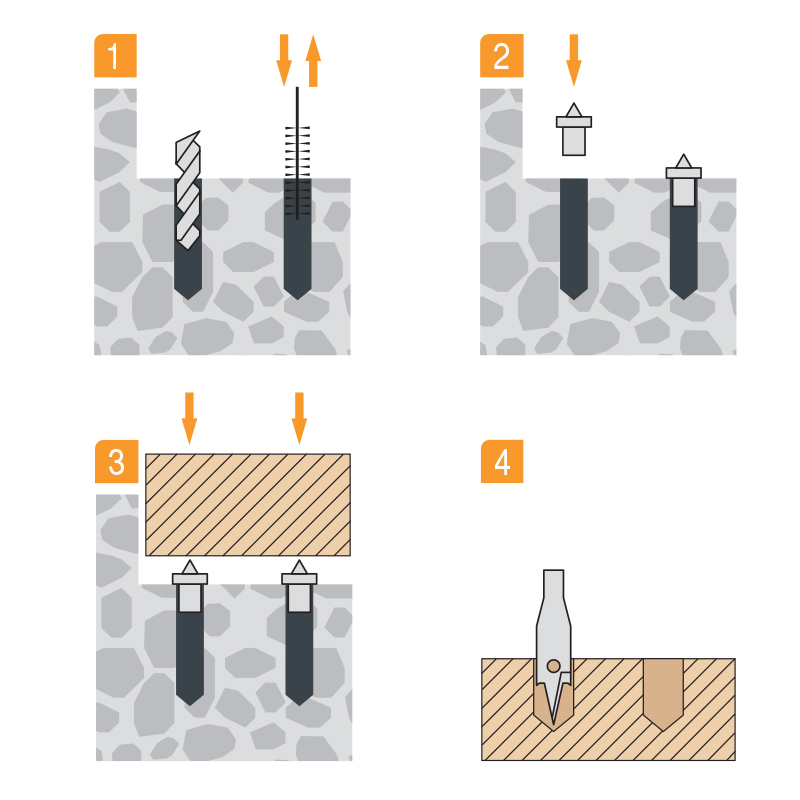 1

2

3

4