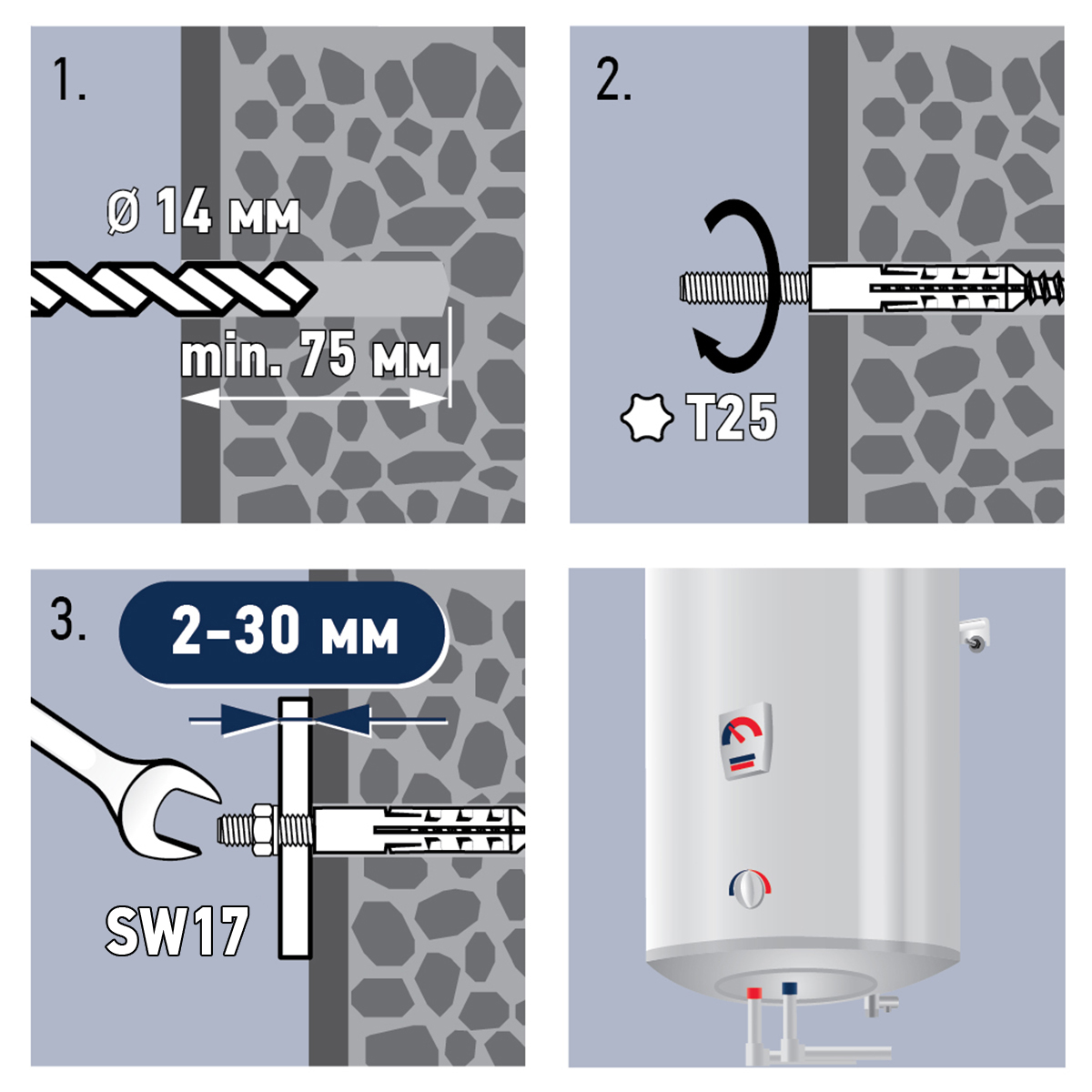 1.

Ø 14 мм

min. 75 мм

2.

T25

3.

2–30 мм

SW17